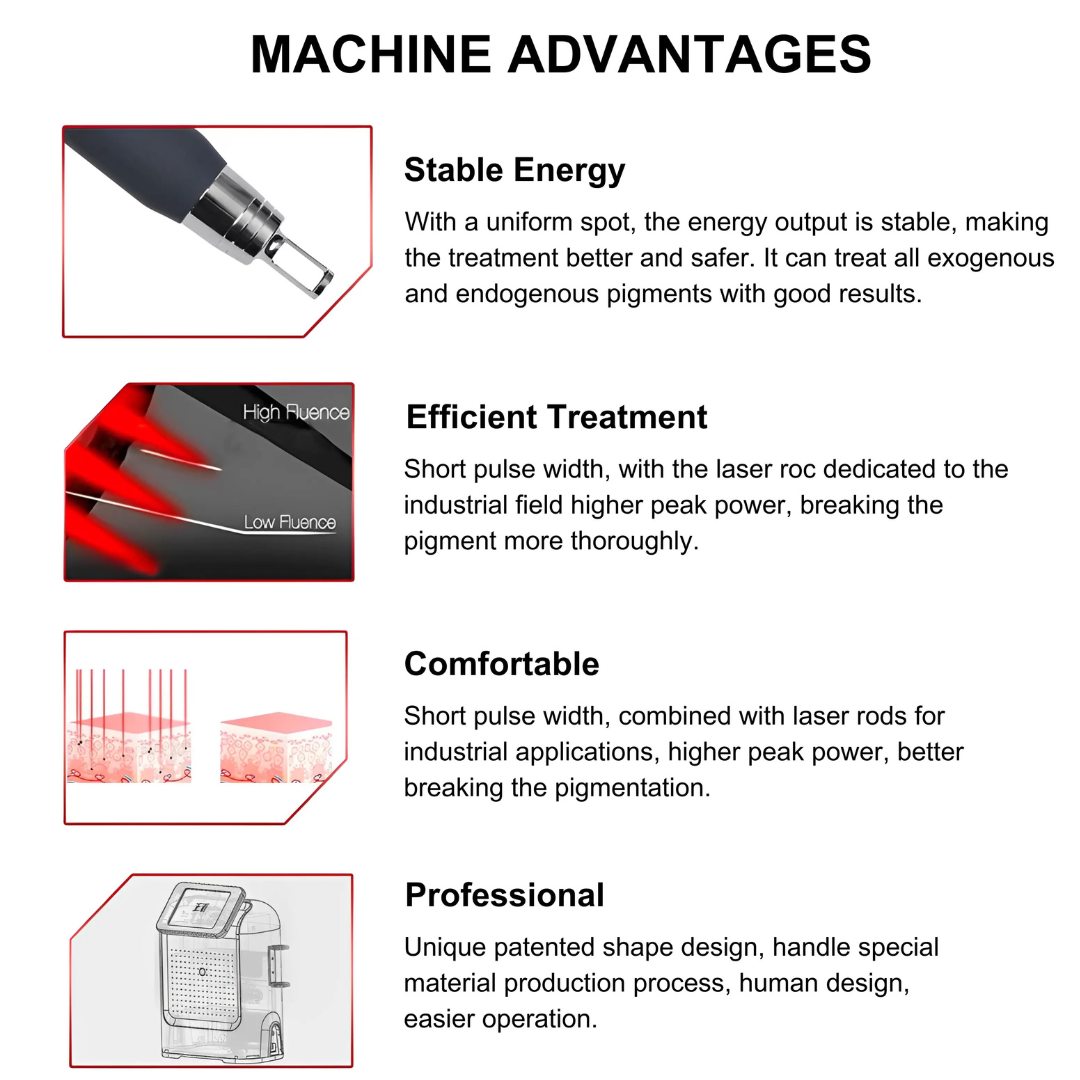 MACHINE ADVANTAGES

Stable Energy

With a uniform spot, the energy output is stable, making the treatment better and safer. It can treat all exogenous and endogenous pigments with good results.

High Fluence

Low Fluence

Efficient Treatment

Short pulse width, with the laser roc dedicated to the industrial field higher peak power, breaking the pigment more thoroughly.

Comfortable

Short pulse width, combined with laser rods for industrial applications, higher peak power, better breaking the pigmentation.

Professional

Unique patented shape design, handle special material production process, human design, easier operation.