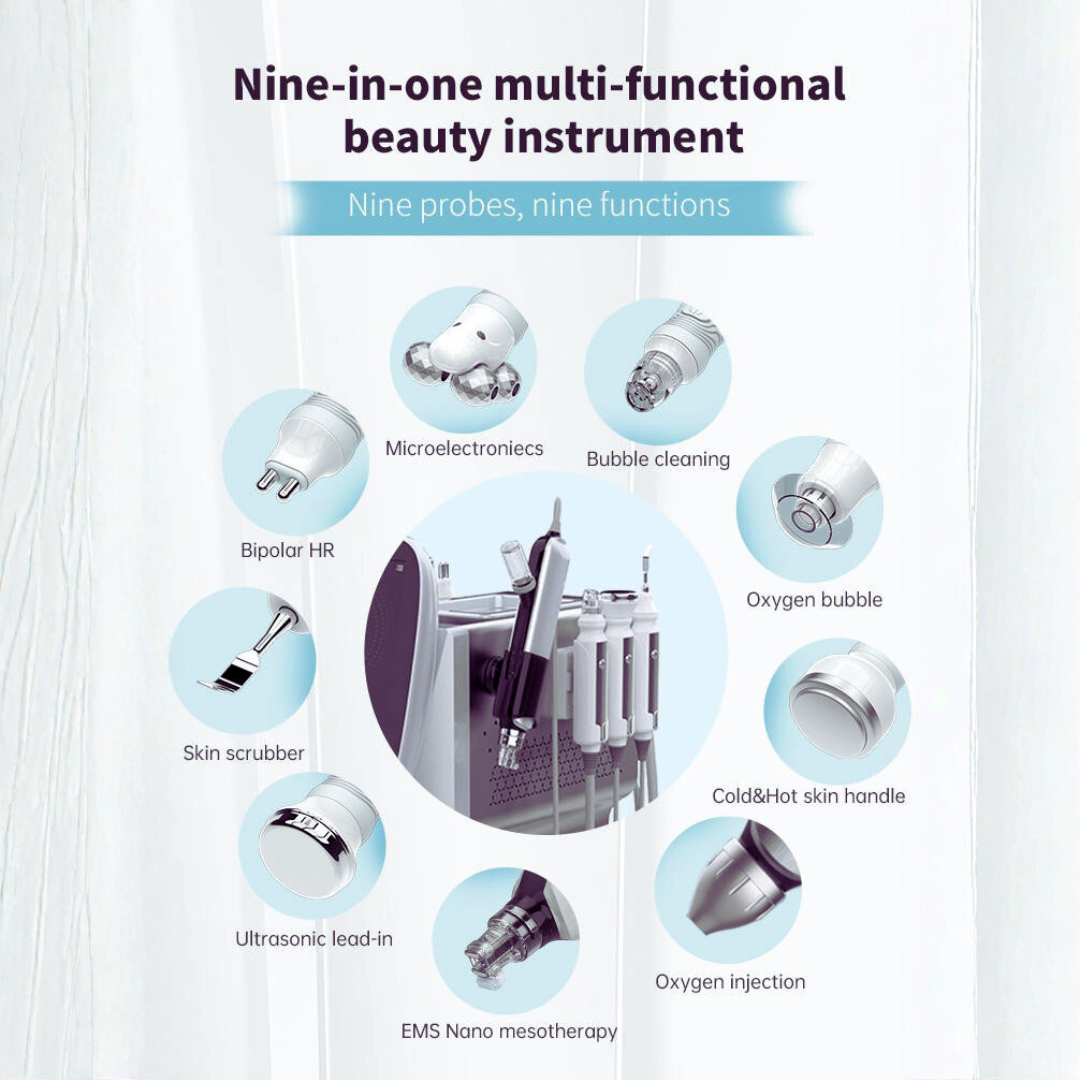 Nine-in-one multi-functional beauty instrument

Nine probes, nine functions

Microelectroniecs

Bubble cleaning

Bipolar HR

Oxygen bubble

Skin scrubber

Cold&Hot skin handle

Ultrasonic lead-in

Oxygen injection

EMS Nano mesotherapy