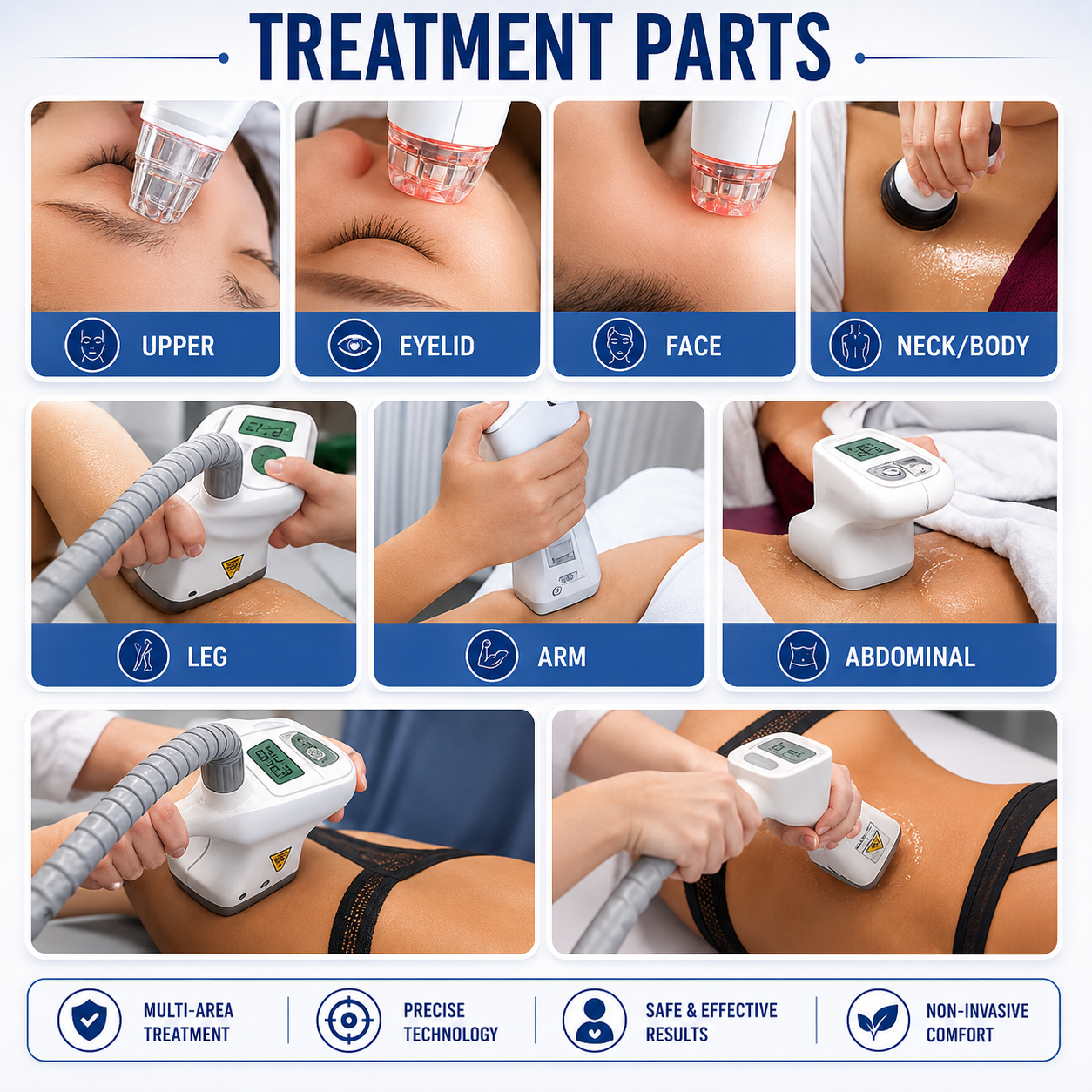 TREATMENT PARTS

UPPER

EYELID

FACE

NECK/BODY

LEG

ARM

ABDOMINAL

MULTI-AREA TREATMENT

PRECISE TECHNOLOGY

SAFE & EFFECTIVE RESULTS

NON-INVASIVE COMFORT