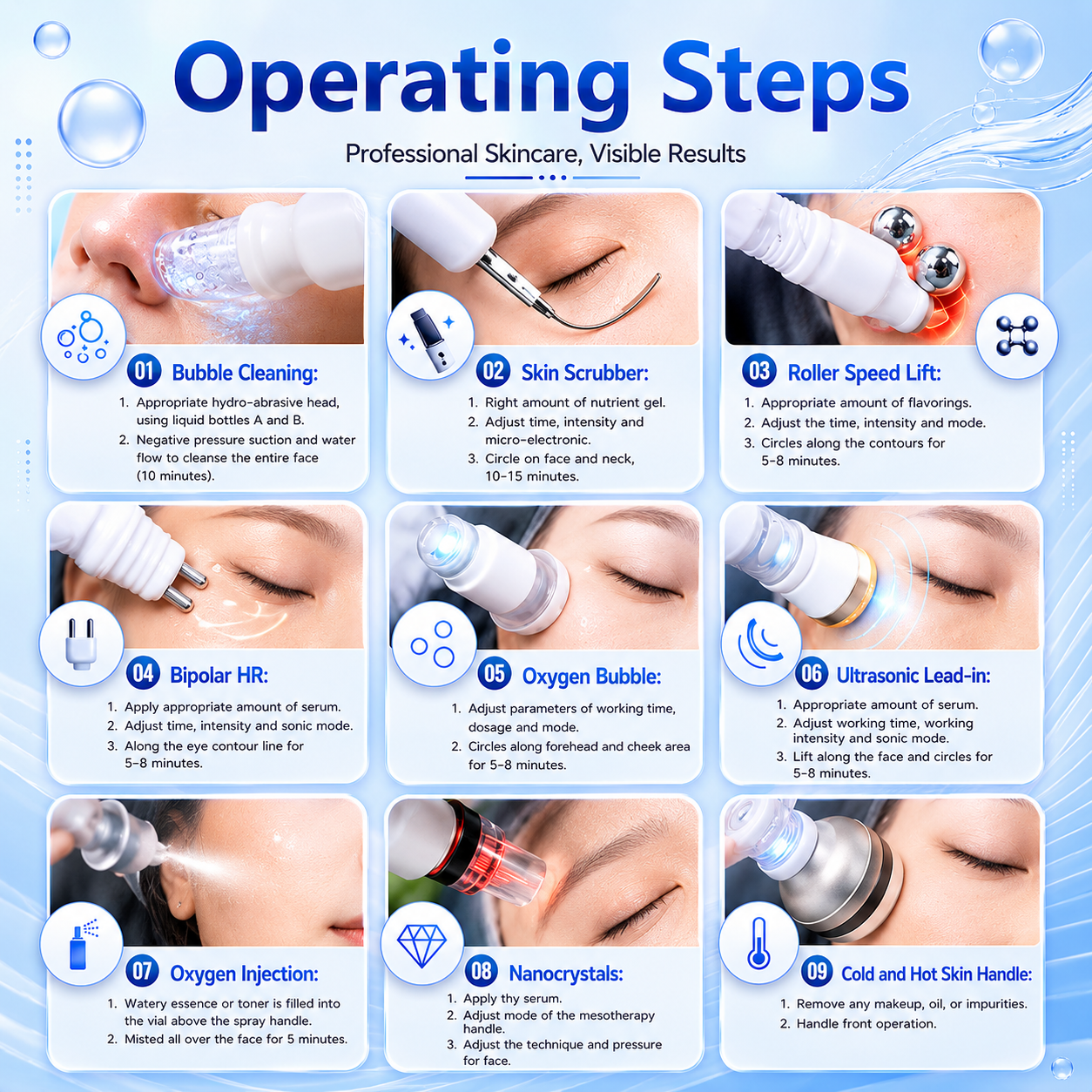 Operating Steps

Professional Skincare, Visible Results

01 Bubble Cleaning:

1. Appropriate hydro-abrasive head, using liquid bottles A and B.
2. Negative pressure suction and water flow to cleanse the entire face (10 minutes).

02 Skin Scrubber:

1. Right amount of nutrient gel.
2. Adjust time, intensity and micro-electronic.
3. Circle on face and neck, 10-15 minutes.

03 Roller Speed Lift:

1. Appropriate amount of flavorings.
2. Adjust the time, intensity and mode.
3. Circles along the contours for 5-8 minutes.

04 Bipolar HR:

1. Apply appropriate amount of serum.
2. Adjust time, intensity and sonic mode.
3. Along the eye contour line for 5-8 minutes.

05 Oxygen Bubble:

1. Adjust parameters of working time, dosage and mode.
2. Circles along forehead and cheek area for 5-8 minutes.

06 Ultrasonic Lead-in:

1. Appropriate amount of serum.
2. Adjust working time, working intensity and sonic mode.
3. Lift along the face and circles for 5-8 minutes.

07 Oxygen Injection:

1. Watery essence or toner is filled into the vial above the spray handle.
2. Misted all over the face for 5 minutes.

08 Nanocrystals:

1. Apply thy serum.
2. Adjust mode of the mesotherapy handle.
3. Adjust the technique and pressure for face.

09 Cold and Hot Skin Handle:

1. Remove any makeup, oil, or impurities.
2. Handle front operation.